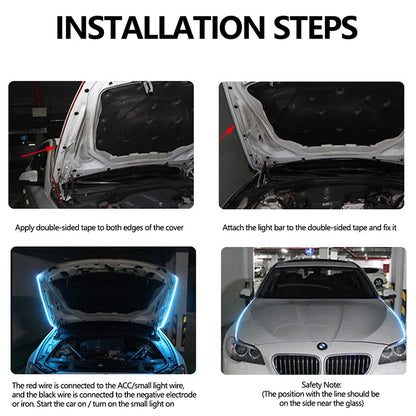 INSTALLATION STEPS

Apply double-sided tape to both edges of the cover

Attach the light bar to the double-sided tape and fix it

The red wire is connected to the ACC/small light wire, and the black wire is connected to the negative electrode or iron. Start the car on / turn on the small light on

Safety Note:
(The position with the line should be on the side near the glass)