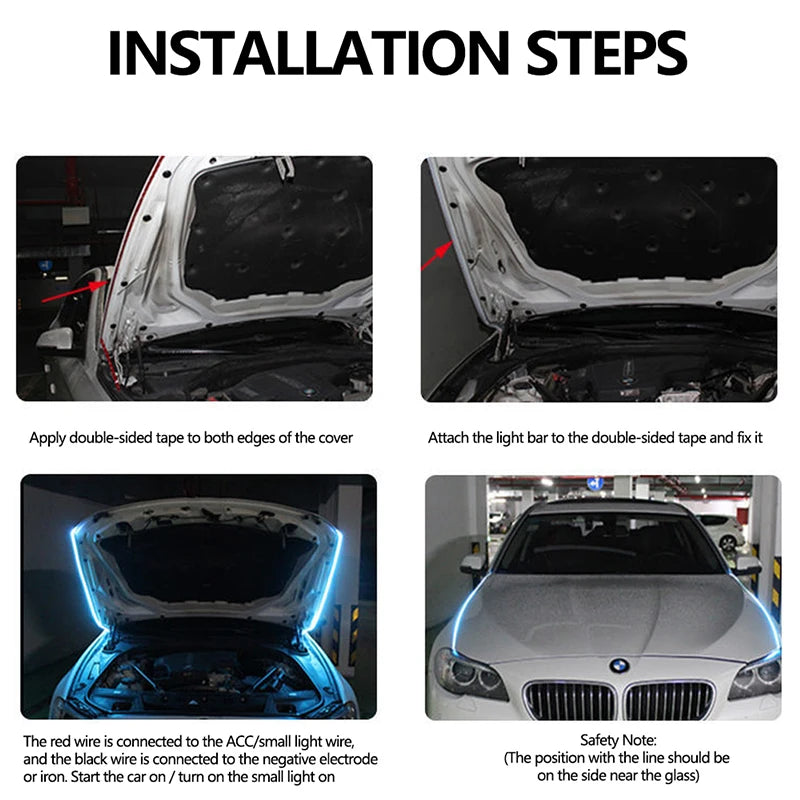 INSTALLATION STEPS

Apply double-sided tape to both edges of the cover

Attach the light bar to the double-sided tape and fix it

The red wire is connected to the ACC/small light wire, and the black wire is connected to the negative electrode or iron. Start the car on / turn on the small light on

Safety Note:
(The position with the line should be on the side near the glass)